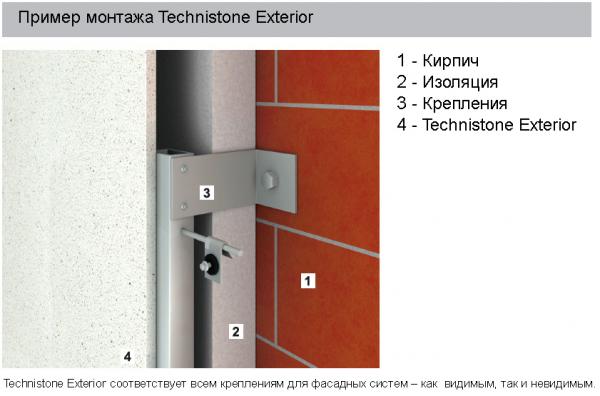 Пример монтажа Technistone Exterior

3

1

2

4

1 - Кирпич
2 - Изоляция
3 - Крепления
4 - Technistone Exterior

Technistone Exterior соответствует всем креплениям для фасадных систем – как видимым, так и невидимым.